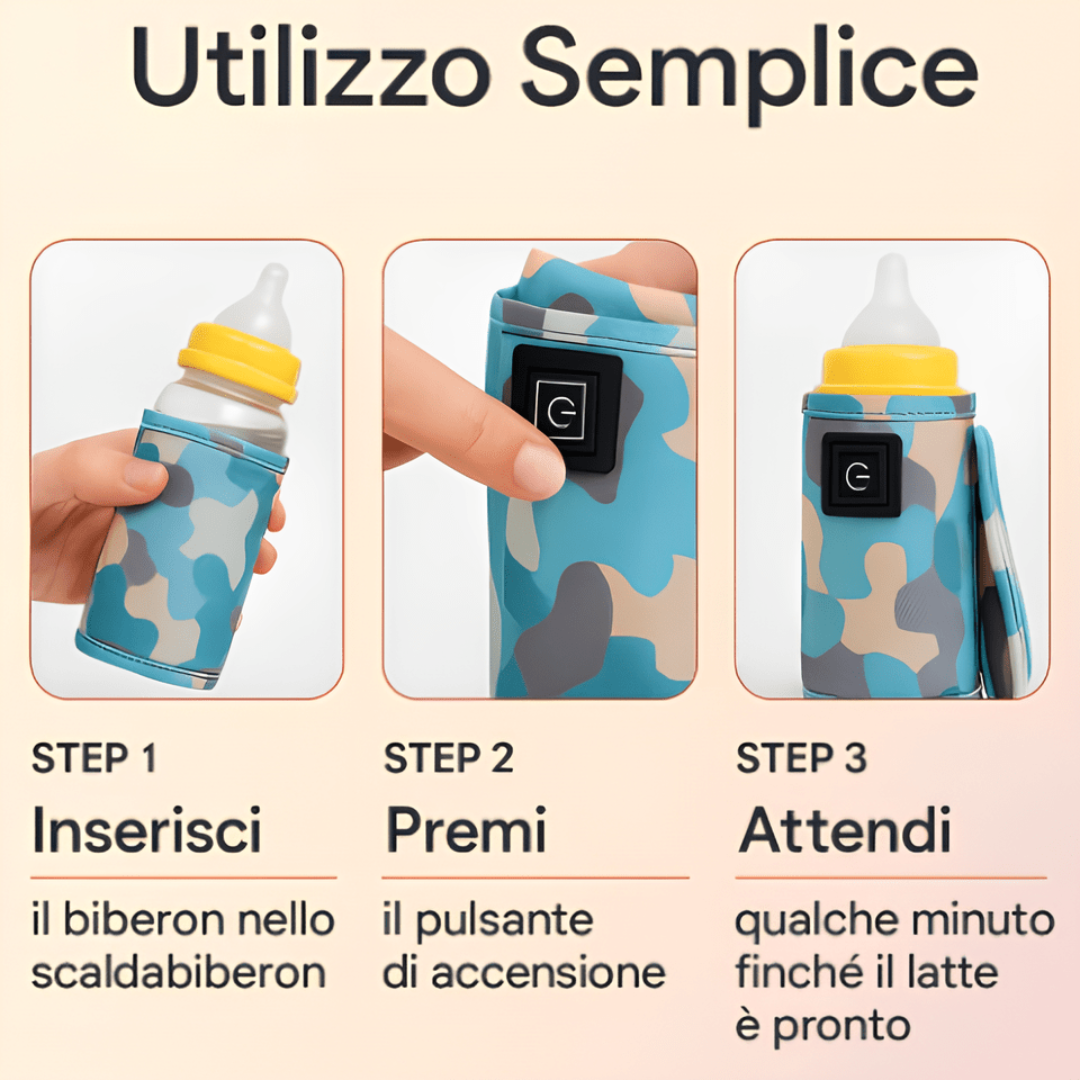 Utilizzo Semplice

STEP 1
Inserisci
il biberon nello scaldabiberon

STEP 2
Premi
il pulsante di accensione

STEP 3
Attendi
qualche minuto finché il latte è pronto