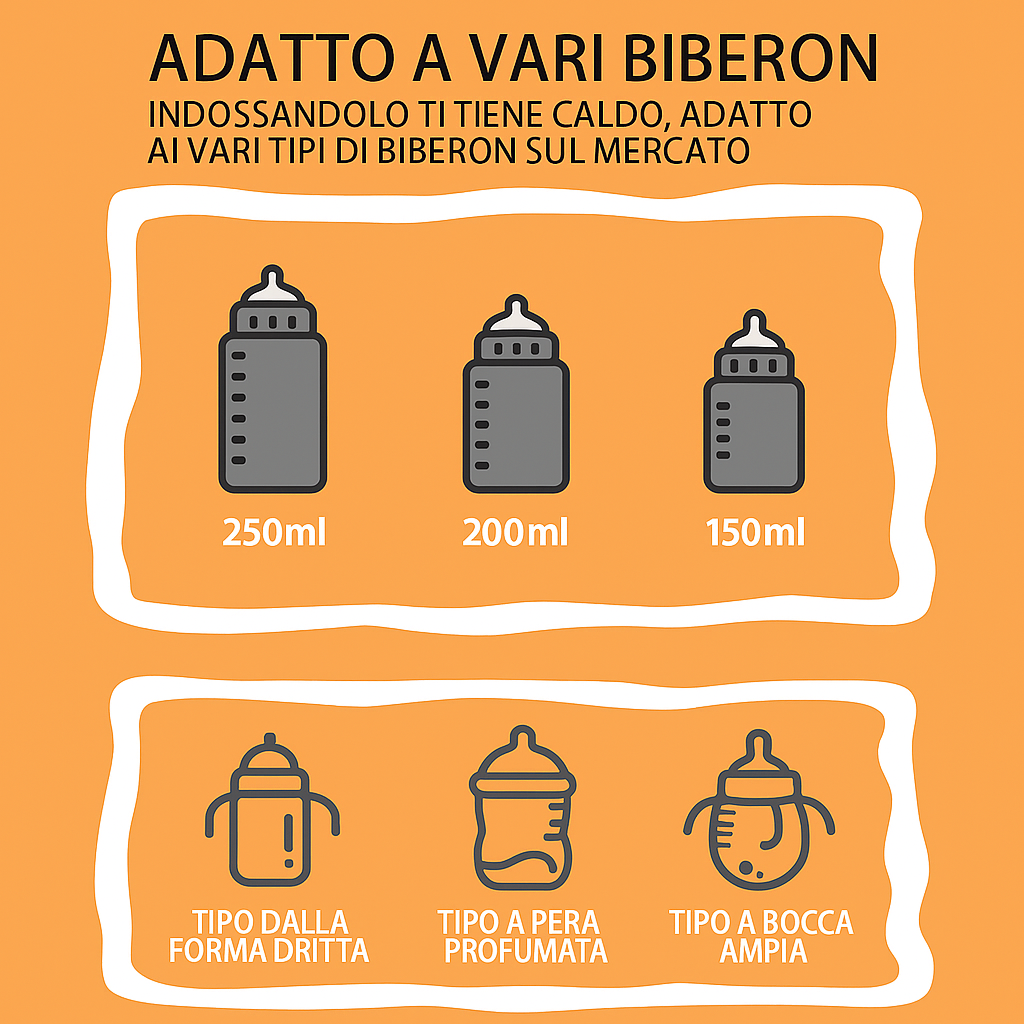 ADATTO A VARI BIBERON

INDOSSANDOLO TI TIENE CALDO, ADATTO AI VARI TIPI DI BIBERON SUL MERCATO

250ml

200ml

150ml

TIPO DALLA FORMA DRITTA

TIPO A PERA PROFUMATA

TIPO A BOCCA AMPIA